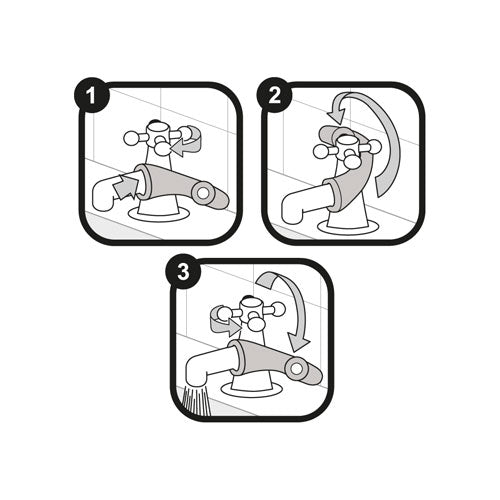 1
2
3